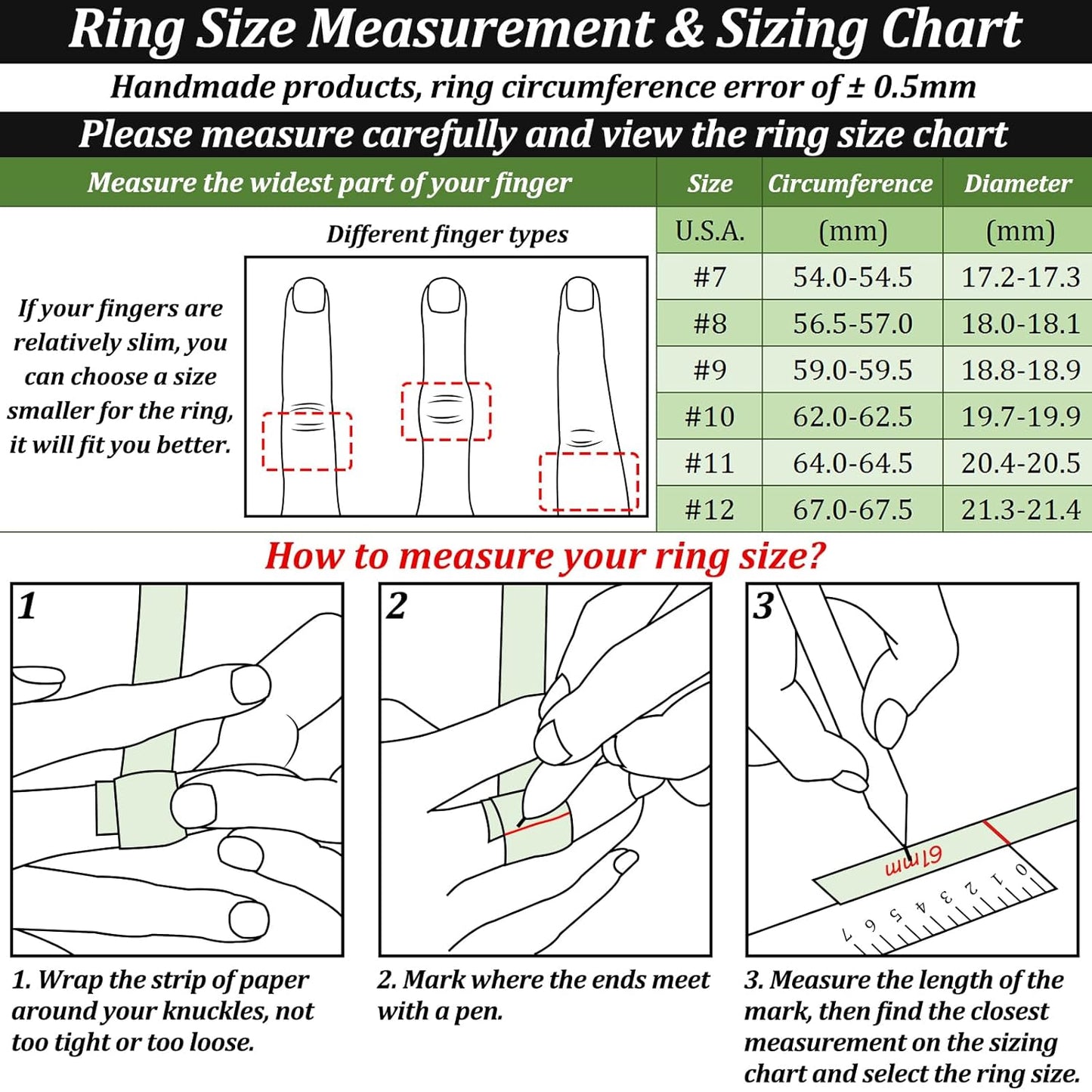 Ring Size Measurement & Sizing Chart

Handmade products, ring circumference error of ± 0.5mm

Please measure carefully and view the ring size chart

Measure the widest part of your finger

Different finger types

If your fingers are relatively slim, you can choose a size smaller for the ring, it will fit you better.

| Size | Circumference | Diameter |
|---|---|---|
| U.S.A. | (mm) | (mm) |
| #7 | 54.0-54.5 | 17.2-17.3 |
| #8 | 56.5-57.0 | 18.0-18.1 |
| #9 | 59.0-59.5 | 18.8-18.9 |
| #10 | 62.0-62.5 | 19.7-19.9 |
| #11 | 64.0-64.5 | 20.4-20.5 |
| #12 | 67.0-67.5 | 21.3-21.4 |

How to measure your ring size?

1

2

3

61mm

0 1 2 3 4 5 6 7

1. Wrap the strip of paper around your knuckles, not too tight or too loose.

2. Mark where the ends meet with a pen.

3. Measure the length of the mark, then find the closest measurement on the sizing chart and select the ring size.