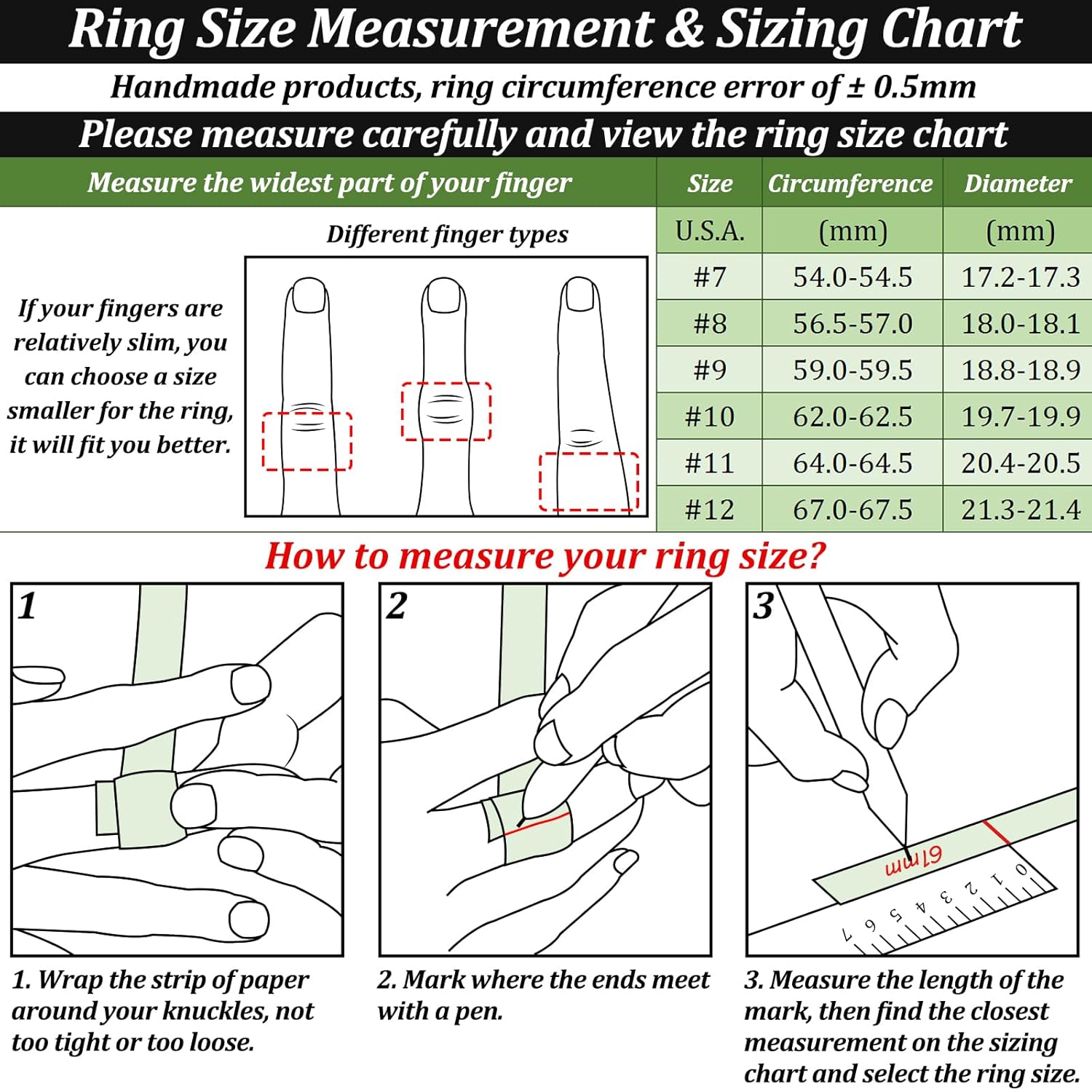 Ring Size Measurement & Sizing Chart

Handmade products, ring circumference error of ± 0.5mm

Please measure carefully and view the ring size chart

Measure the widest part of your finger

Different finger types

If your fingers are relatively slim, you can choose a size smaller for the ring, it will fit you better.

| Size | Circumference | Diameter |
|---|---|---|
| U.S.A. | (mm) | (mm) |
| #7 | 54.0-54.5 | 17.2-17.3 |
| #8 | 56.5-57.0 | 18.0-18.1 |
| #9 | 59.0-59.5 | 18.8-18.9 |
| #10 | 62.0-62.5 | 19.7-19.9 |
| #11 | 64.0-64.5 | 20.4-20.5 |
| #12 | 67.0-67.5 | 21.3-21.4 |

How to measure your ring size?

1

2

3

67mm

0 1 2 3 4 5 6 7

1. Wrap the strip of paper around your knuckles, not too tight or too loose.

2. Mark where the ends meet with a pen.

3. Measure the length of the mark, then find the closest measurement on the sizing chart and select the ring size.